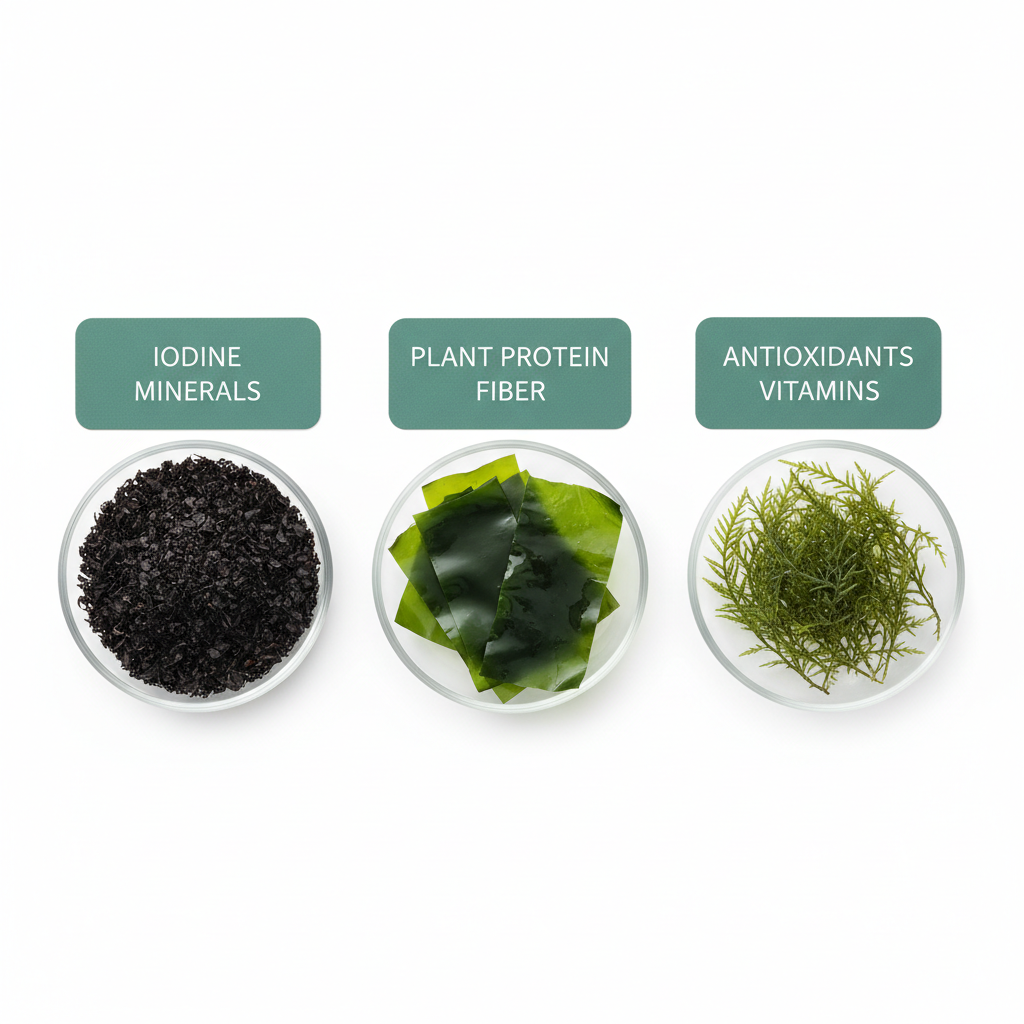 IODINE
MINERALS

PLANT PROTEIN
FIBER

ANTIOXIDANTS
VITAMINS